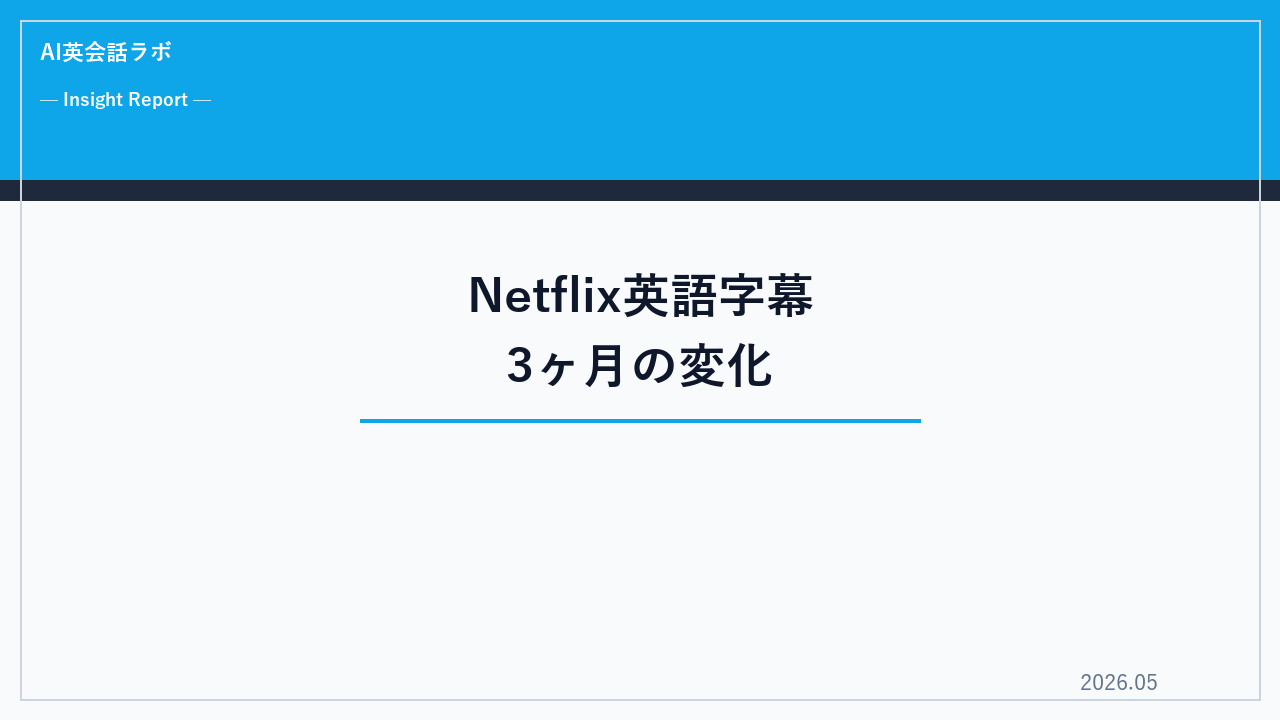 AI英会話ラボ

— Insight Report —

Netflix英語字幕
3ヶ月の変化

2026.05